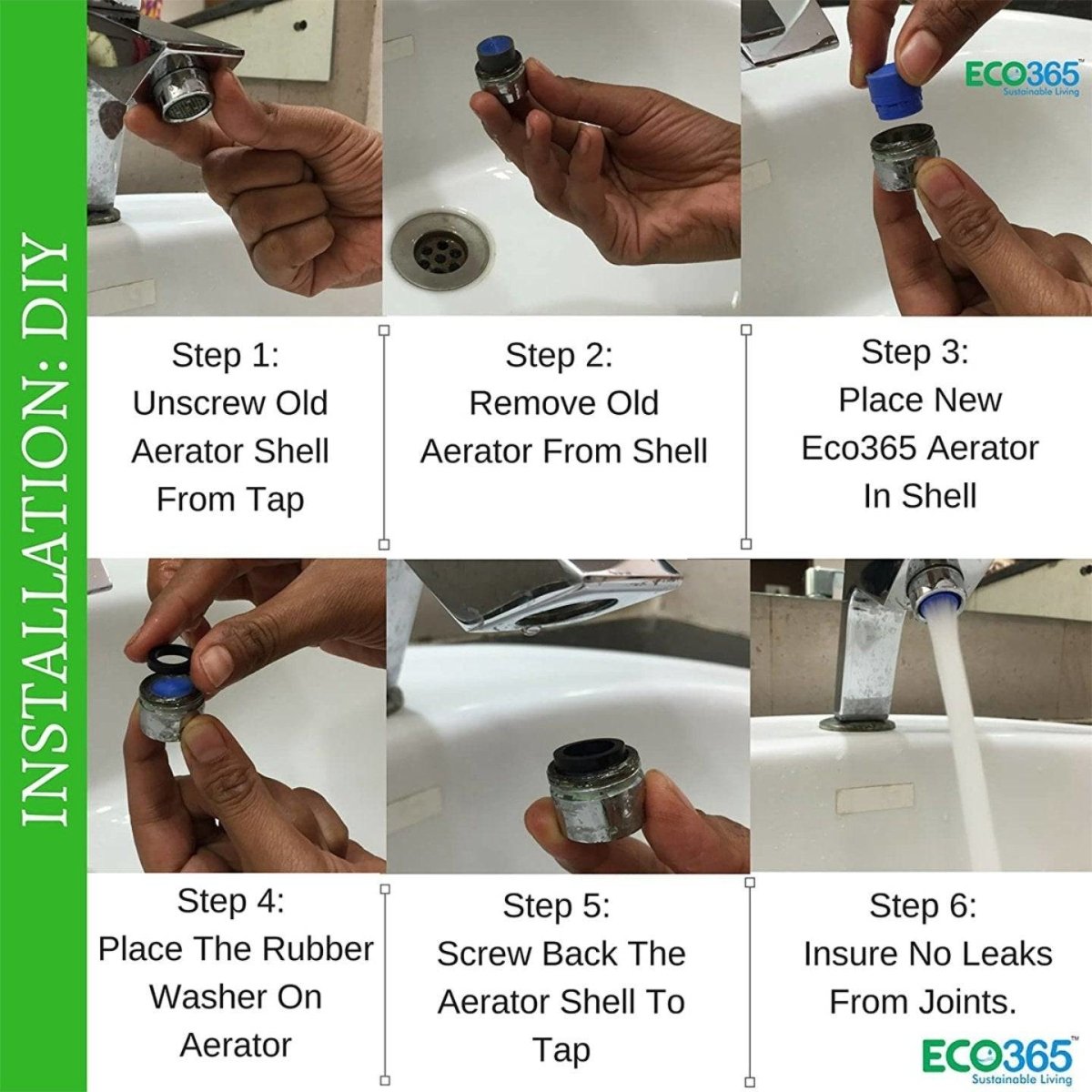 INSTALLATION: DIY

ECO365™
Sustainable Living

Step 1:
Unscrew Old Aerator Shell From Tap

Step 2:
Remove Old Aerator From Shell

Step 3:
Place New Eco365 Aerator In Shell

Step 4:
Place The Rubber Washer On Aerator

Step 5:
Screw Back The Aerator Shell To Tap

Step 6:
Insure No Leaks From Joints.

ECO365™
Sustainable Living