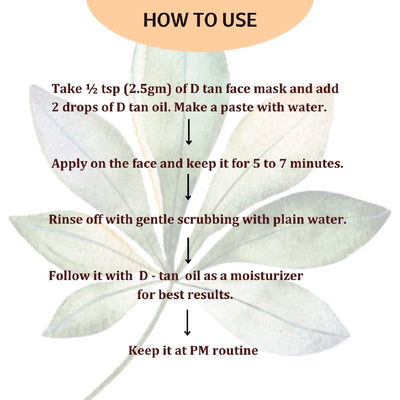 HOW TO USE

Take ½ tsp (2.5gm) of D tan face mask and add 2 drops of D tan oil. Make a paste with water.

↓

Apply on the face and keep it for 5 to 7 minutes.

↓

Rinse off with gentle scrubbing with plain water.

↓

Follow it with D - tan oil as a moisturizer for best results.

↓

Keep it at PM routine