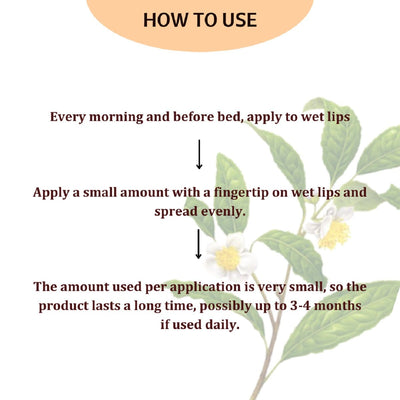 HOW TO USE

Every morning and before bed, apply to wet lips

↓

Apply a small amount with a fingertip on wet lips and spread evenly.

↓

The amount used per application is very small, so the product lasts a long time, possibly up to 3-4 months if used daily.