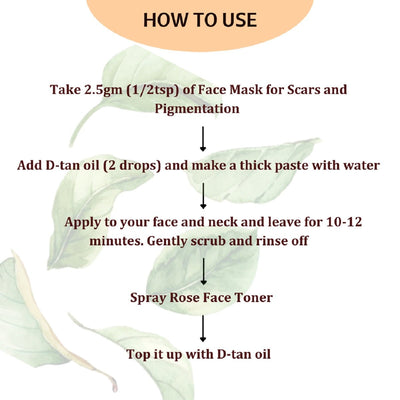 HOW TO USE

Take 2.5gm (1/2tsp) of Face Mask for Scars and Pigmentation

Add D-tan oil (2 drops) and make a thick paste with water

Apply to your face and neck and leave for 10-12 minutes. Gently scrub and rinse off

Spray Rose Face Toner

Top it up with D-tan oil