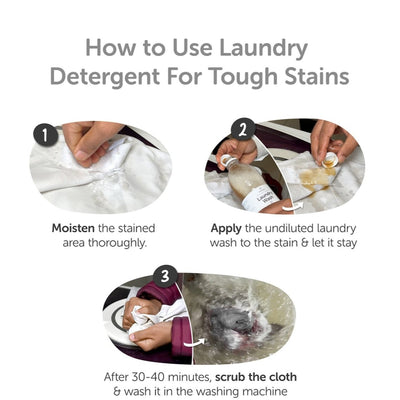 How to Use Laundry Detergent For Tough Stains

1

Moisten the stained area thoroughly.

2

Laundry Wash

Apply the undiluted laundry wash to the stain & let it stay

3

After 30-40 minutes, scrub the cloth & wash it in the washing machine