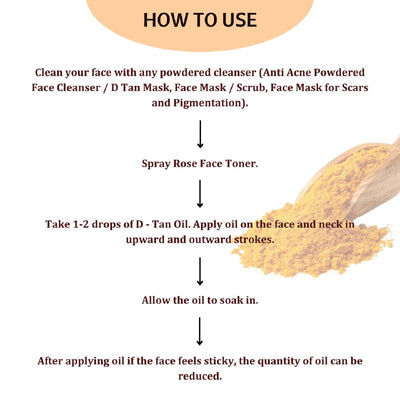 HOW TO USE

Clean your face with any powdered cleanser (Anti Acne Powdered Face Cleanser / D Tan Mask, Face Mask / Scrub, Face Mask for Scars and Pigmentation).

Spray Rose Face Toner.

Take 1-2 drops of D - Tan Oil. Apply oil on the face and neck in upward and outward strokes.

Allow the oil to soak in.

After applying oil if the face feels sticky, the quantity of oil can be reduced.