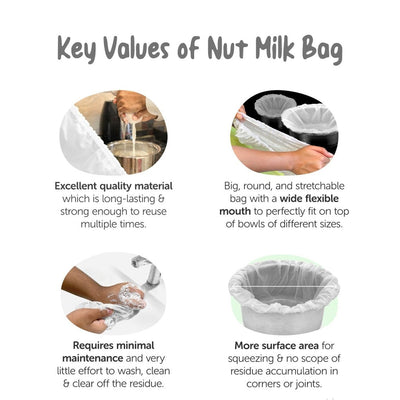 Key Values of Nut Milk Bag

Excellent quality material which is long-lasting & strong enough to reuse multiple times.

Big, round, and stretchable bag with a wide flexible mouth to perfectly fit on top of bowls of different sizes.

Requires minimal maintenance and very little effort to wash, clean & clear off the residue.

More surface area for squeezing & no scope of residue accumulation in corners or joints.