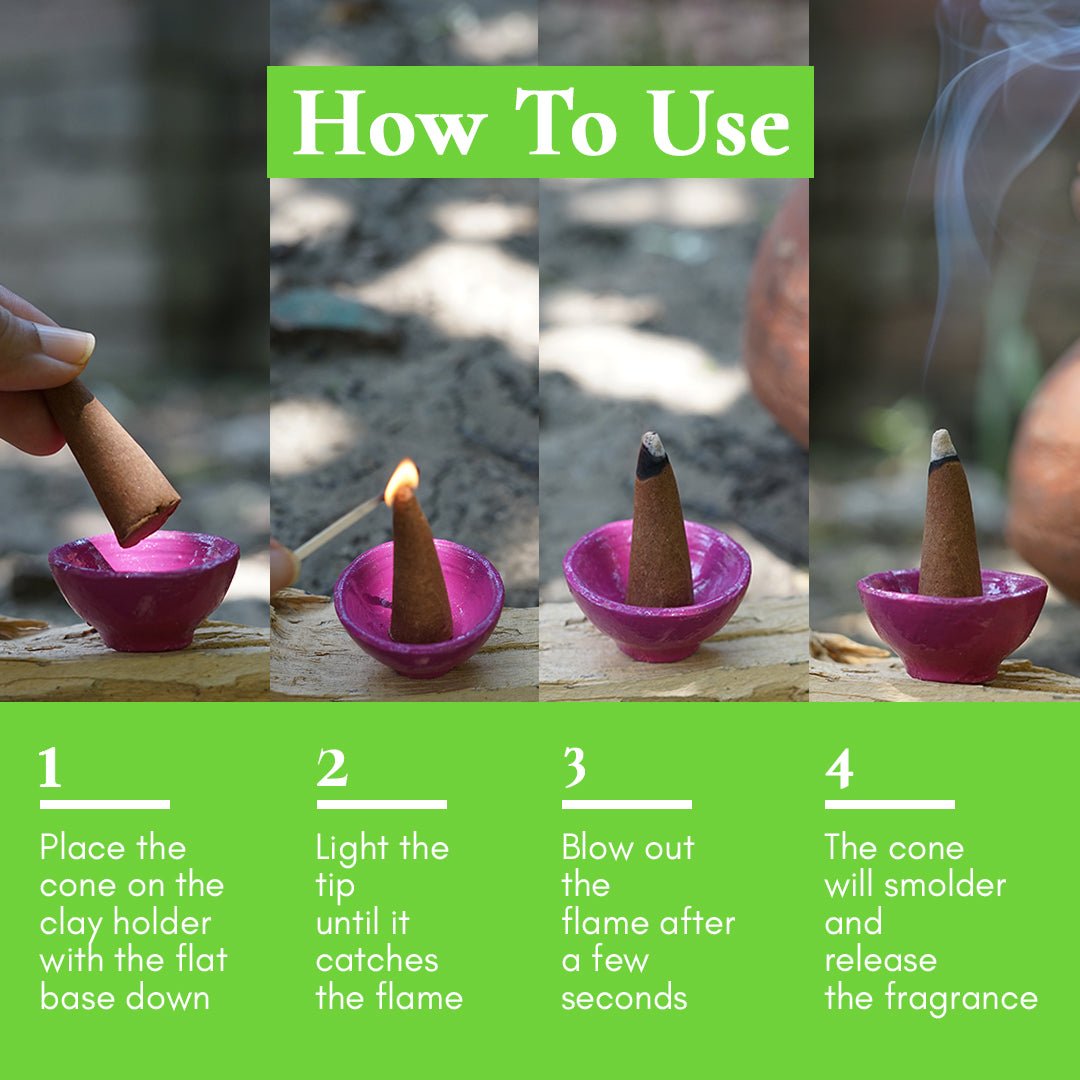 How To Use

1

Place the cone on the clay holder with the flat base down

2

Light the tip until it catches the flame

3

Blow out the flame after a few seconds

4

The cone will smolder and release the fragrance