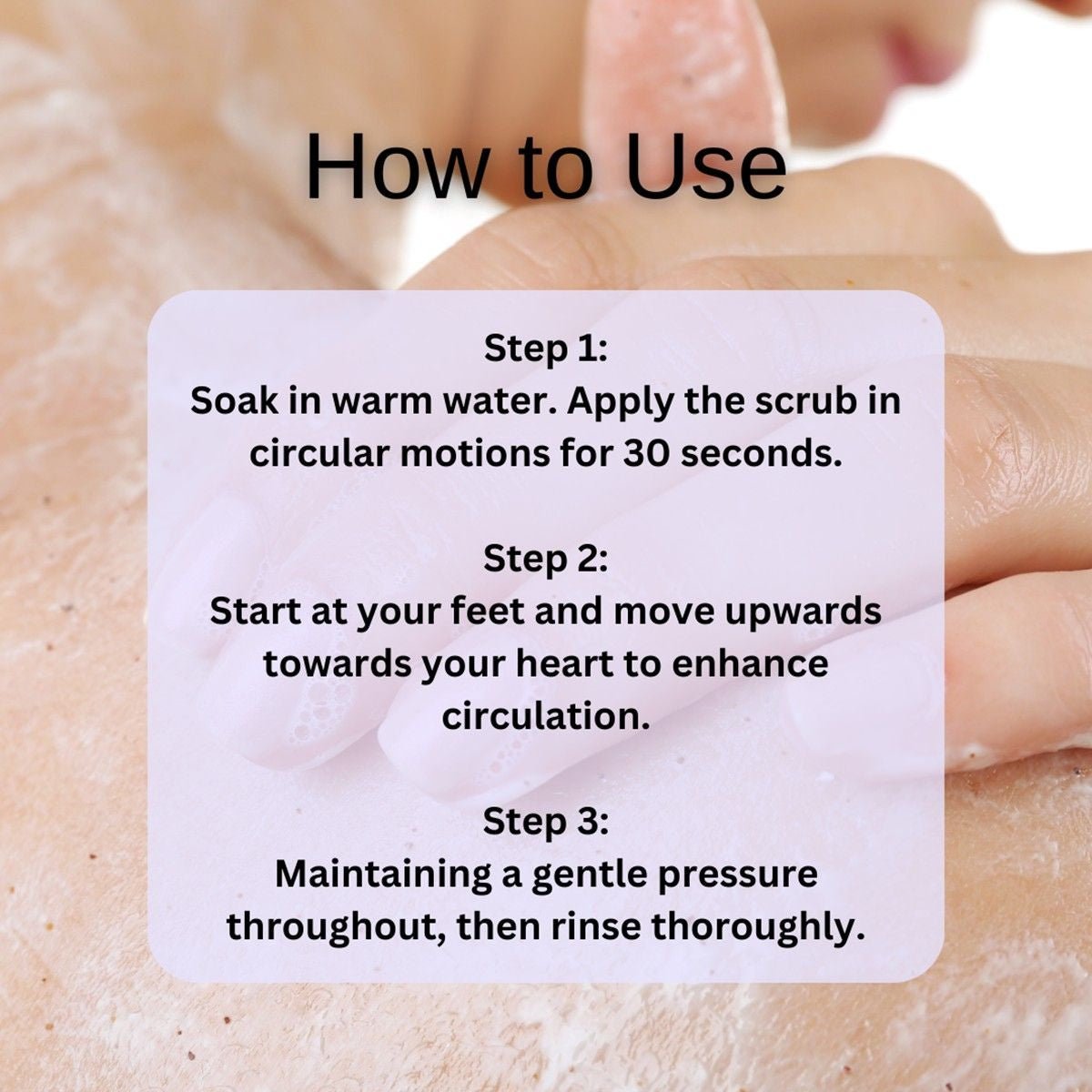 How to Use

Step 1:
Soak in warm water. Apply the scrub in circular motions for 30 seconds.

Step 2:
Start at your feet and move upwards towards your heart to enhance circulation.

Step 3:
Maintaining a gentle pressure throughout, then rinse thoroughly.