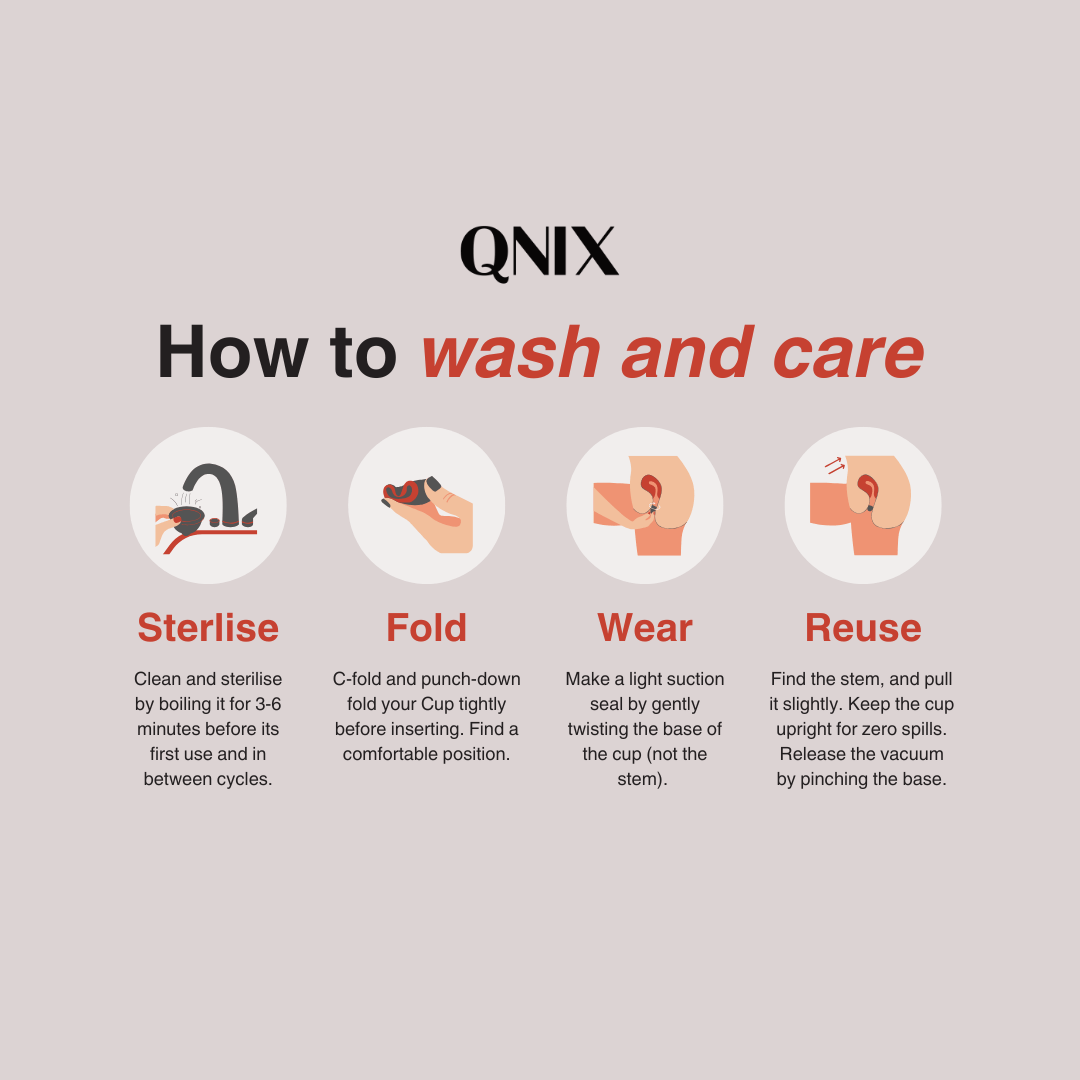 QNIX

How to wash and care

Sterlise

Clean and sterilise by boiling it for 3-6 minutes before its first use and in between cycles.

Fold

C-fold and punch-down fold your Cup tightly before inserting. Find a comfortable position.

Wear

Make a light suction seal by gently twisting the base of the cup (not the stem).

Reuse

Find the stem, and pull it slightly. Keep the cup upright for zero spills. Release the vacuum by pinching the base.