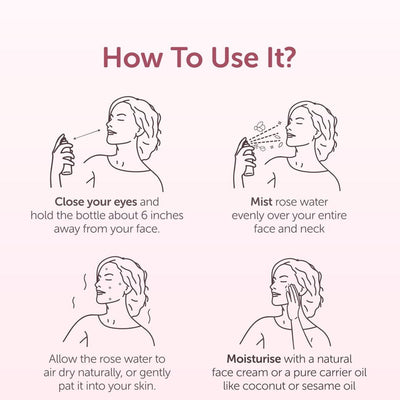 How To Use It?

Close your eyes and hold the bottle about 6 inches away from your face.

Mist rose water evenly over your entire face and neck

Allow the rose water to air dry naturally, or gently pat it into your skin.

Moisturise with a natural face cream or a pure carrier oil like coconut or sesame oil