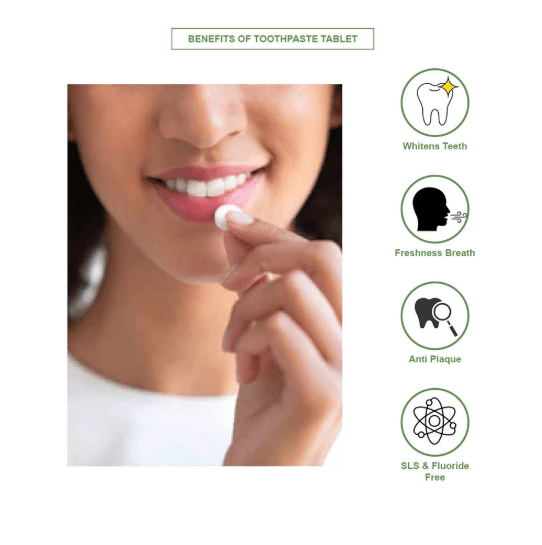 BENEFITS OF TOOTHPASTE TABLET

Whitens Teeth

Freshness Breath

Anti Plaque

SLS & Fluoride Free