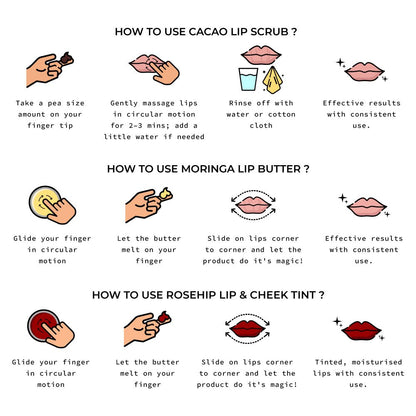 HOW TO USE CACAO LIP SCRUB ?

Take a pea size amount on your finger tip

Gently massage lips in circular motion for 2-3 mins; add a little water if needed

Rinse off with water or cotton cloth

Effective results with consistent use.

HOW TO USE MORINGA LIP BUTTER ?

Glide your finger in circular motion

Let the butter melt on your finger

Slide on lips corner to corner and let the product do it's magic!

Effective results with consistent use.

HOW TO USE ROSEHIP LIP & CHEEK TINT ?

Glide your finger in circular motion

Let the butter melt on your finger

Slide on lips corner to corner and let the product do it's magic!

Tinted, moisturised lips with consistent use.