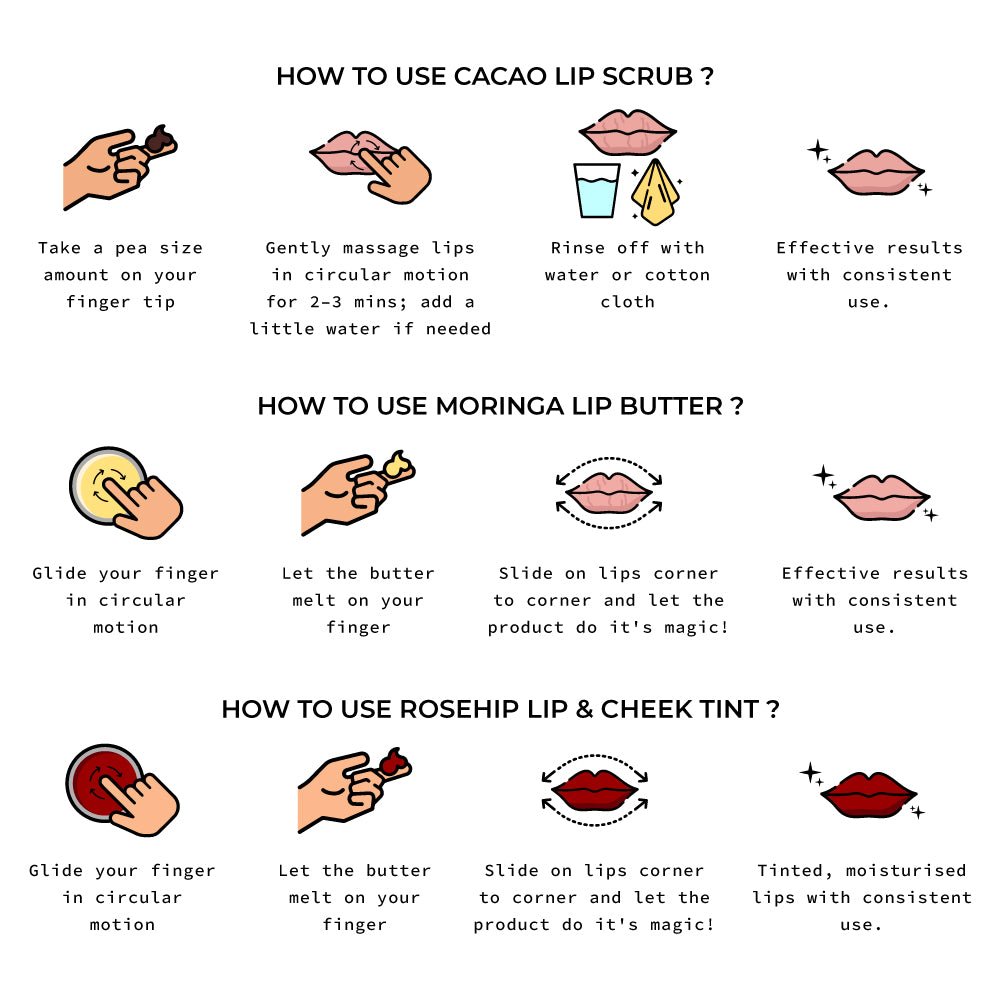 HOW TO USE CACAO LIP SCRUB ?

Take a pea size amount on your finger tip

Gently massage lips in circular motion for 2-3 mins; add a little water if needed

Rinse off with water or cotton cloth

Effective results with consistent use.

HOW TO USE MORINGA LIP BUTTER ?

Glide your finger in circular motion

Let the butter melt on your finger

Slide on lips corner to corner and let the product do it's magic!

Effective results with consistent use.

HOW TO USE ROSEHIP LIP & CHEEK TINT ?

Glide your finger in circular motion

Let the butter melt on your finger

Slide on lips corner to corner and let the product do it's magic!

Tinted, moisturised lips with consistent use.