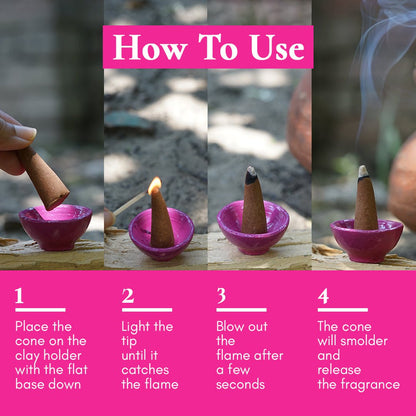 How To Use

1
Place the cone on the clay holder with the flat base down

2
Light the tip until it catches the flame

3
Blow out the flame after a few seconds

4
The cone will smolder and release the fragrance