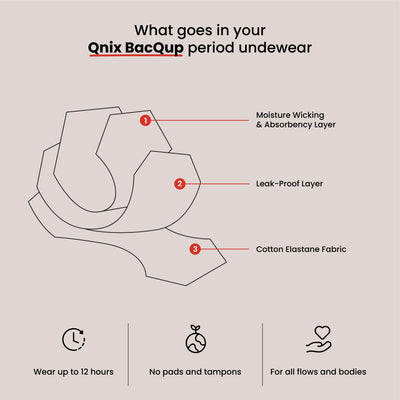 What goes in your
Qnix BacQup period undewear

1
Moisture Wicking
& Absorbency Layer

2
Leak-Proof Layer

3
Cotton Elastane Fabric

Wear up to 12 hours

No pads and tampons

For all flows and bodies