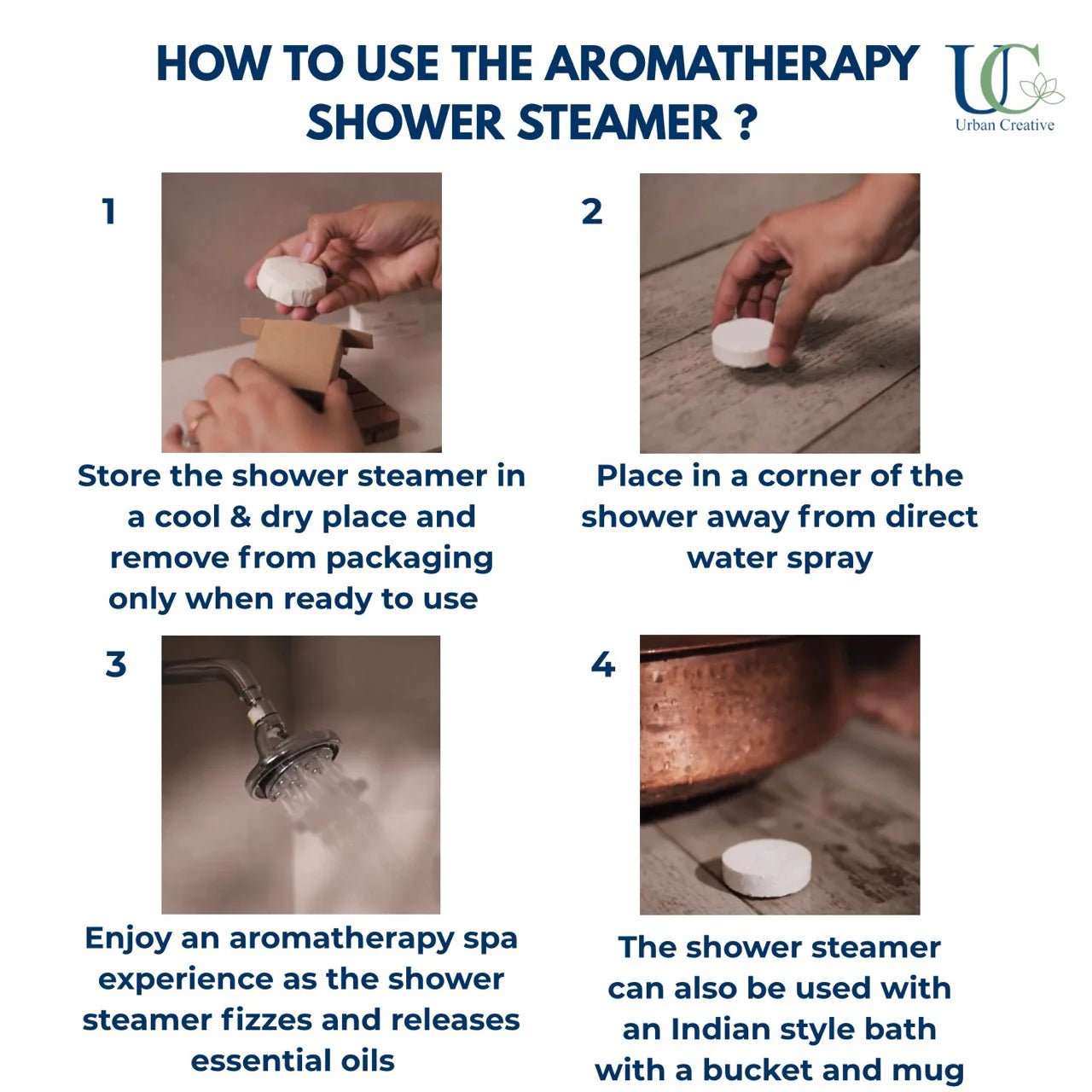 HOW TO USE THE AROMATHERAPY SHOWER STEAMER ?

UC
Urban Creative

1

Store the shower steamer in a cool & dry place and remove from packaging only when ready to use

2

Place in a corner of the shower away from direct water spray

3

Enjoy an aromatherapy spa experience as the shower steamer fizzes and releases essential oils

4

The shower steamer can also be used with an Indian style bath with a bucket and mug