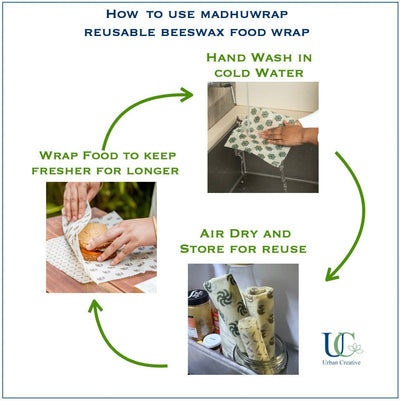 How to use madhuwrap reusable beeswax food wrap

Hand Wash in cold Water

Wrap Food to keep fresher for longer

Air Dry and Store for reuse

UC
Urban Creative