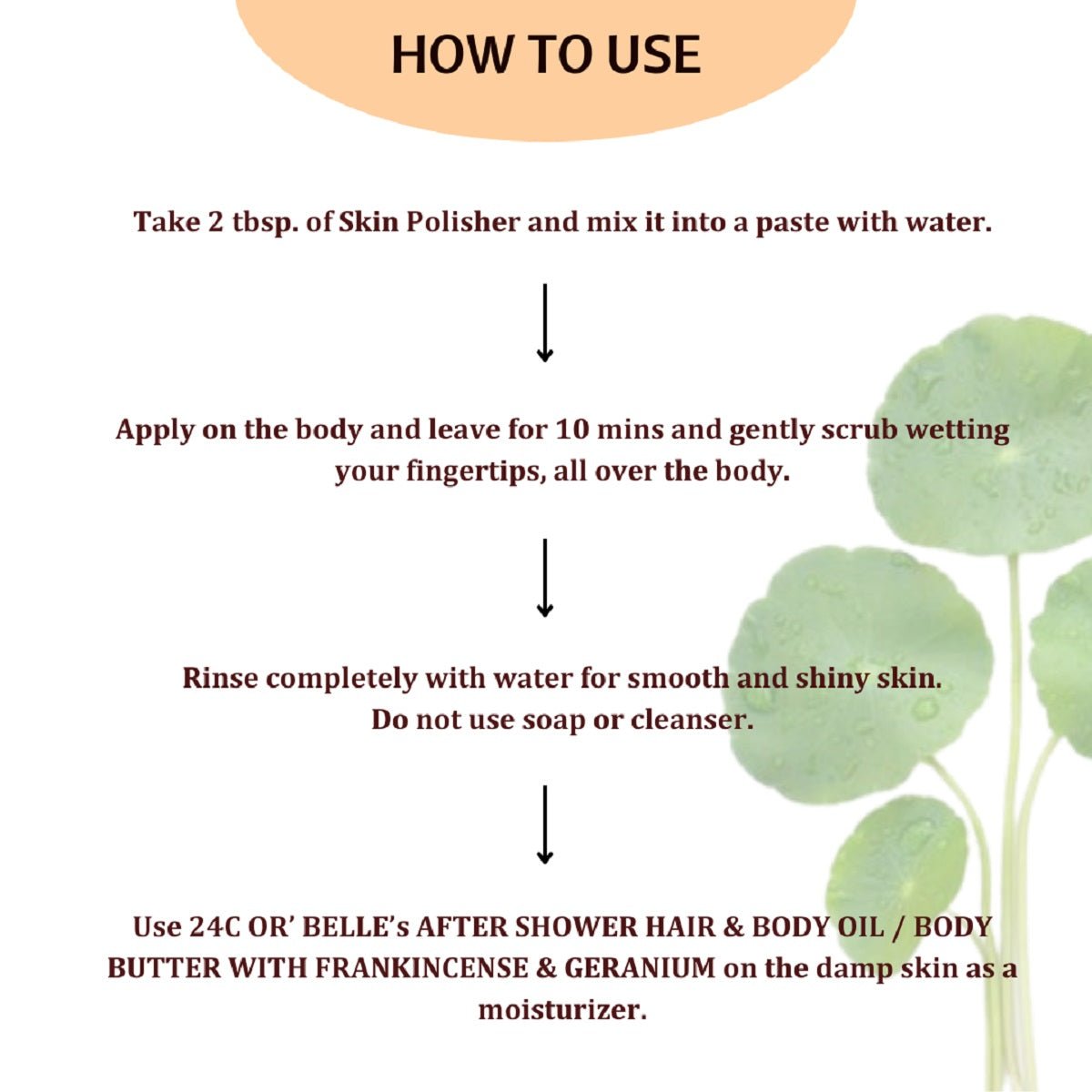 HOW TO USE

Take 2 tbsp. of Skin Polisher and mix it into a paste with water.

Apply on the body and leave for 10 mins and gently scrub wetting your fingertips, all over the body.

Rinse completely with water for smooth and shiny skin.
Do not use soap or cleanser.

Use 24C OR' BELLE's AFTER SHOWER HAIR & BODY OIL / BODY BUTTER WITH FRANKINCENSE & GERANIUM on the damp skin as a moisturizer.