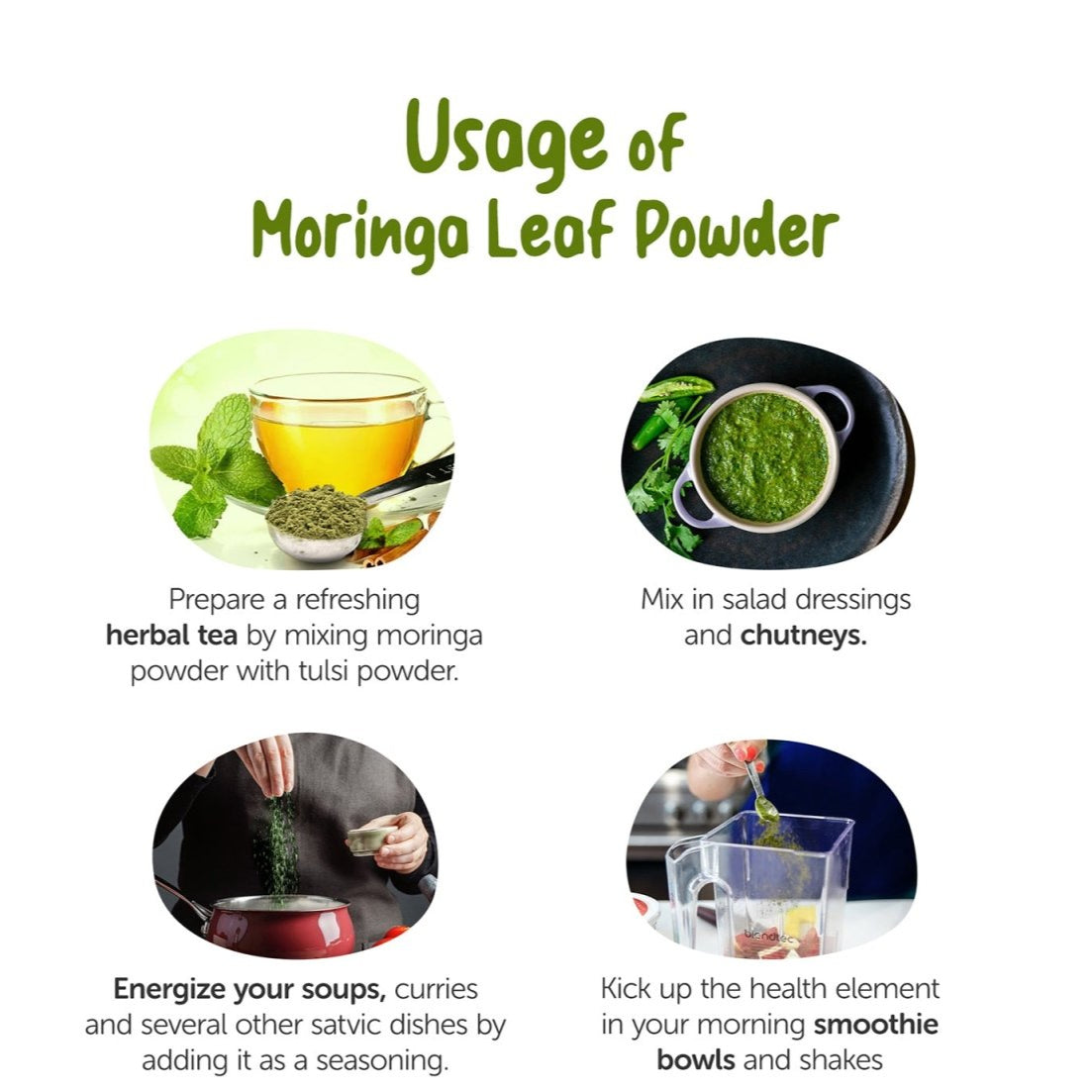 Usage of
Moringa Leaf Powder

Prepare a refreshing herbal tea by mixing moringa powder with tulsi powder.

Mix in salad dressings and chutneys.

Energize your soups, curries and several other satvic dishes by adding it as a seasoning.

blendtec

Kick up the health element in your morning smoothie bowls and shakes