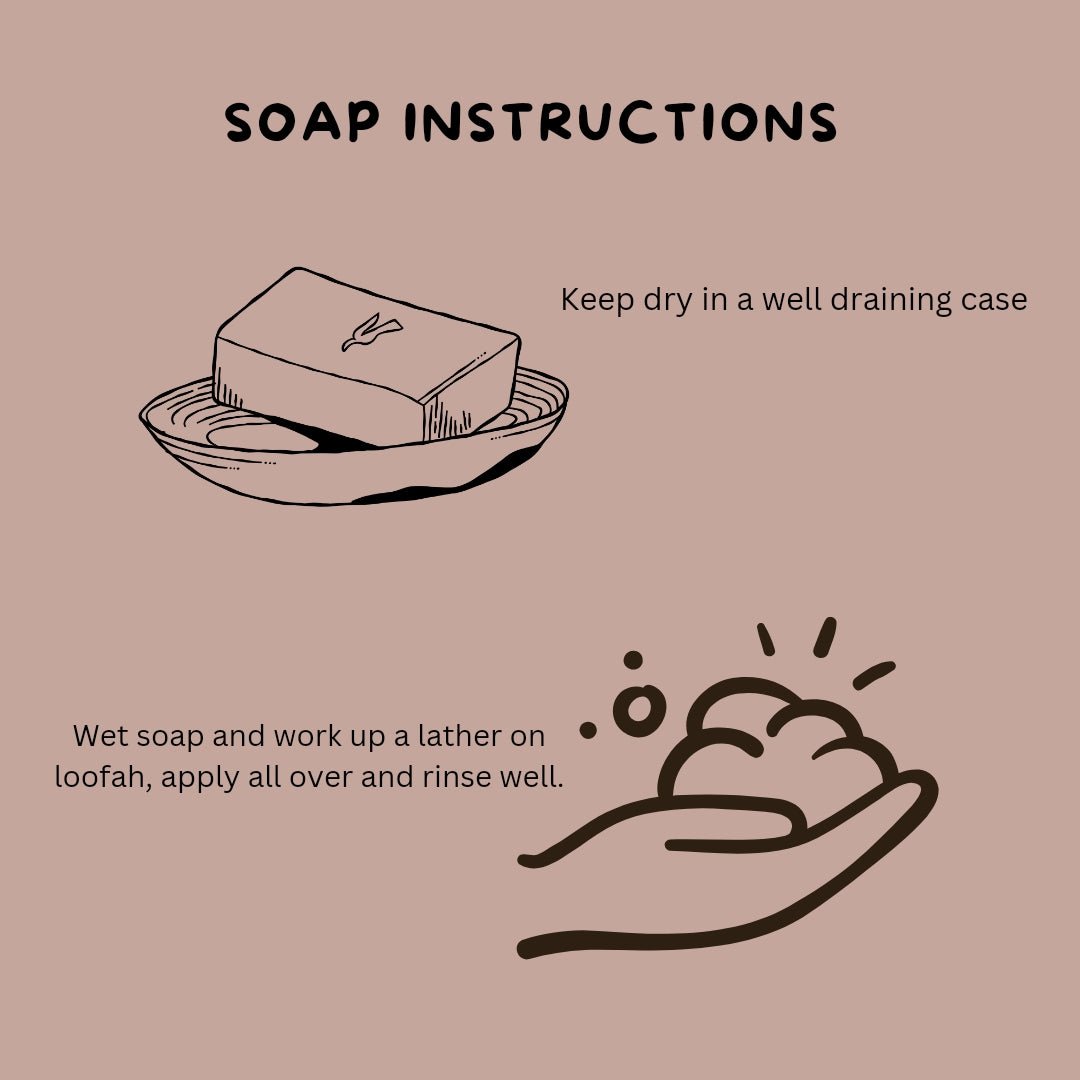 SOAP INSTRUCTIONS

Keep dry in a well draining case

Wet soap and work up a lather on loofah, apply all over and rinse well.