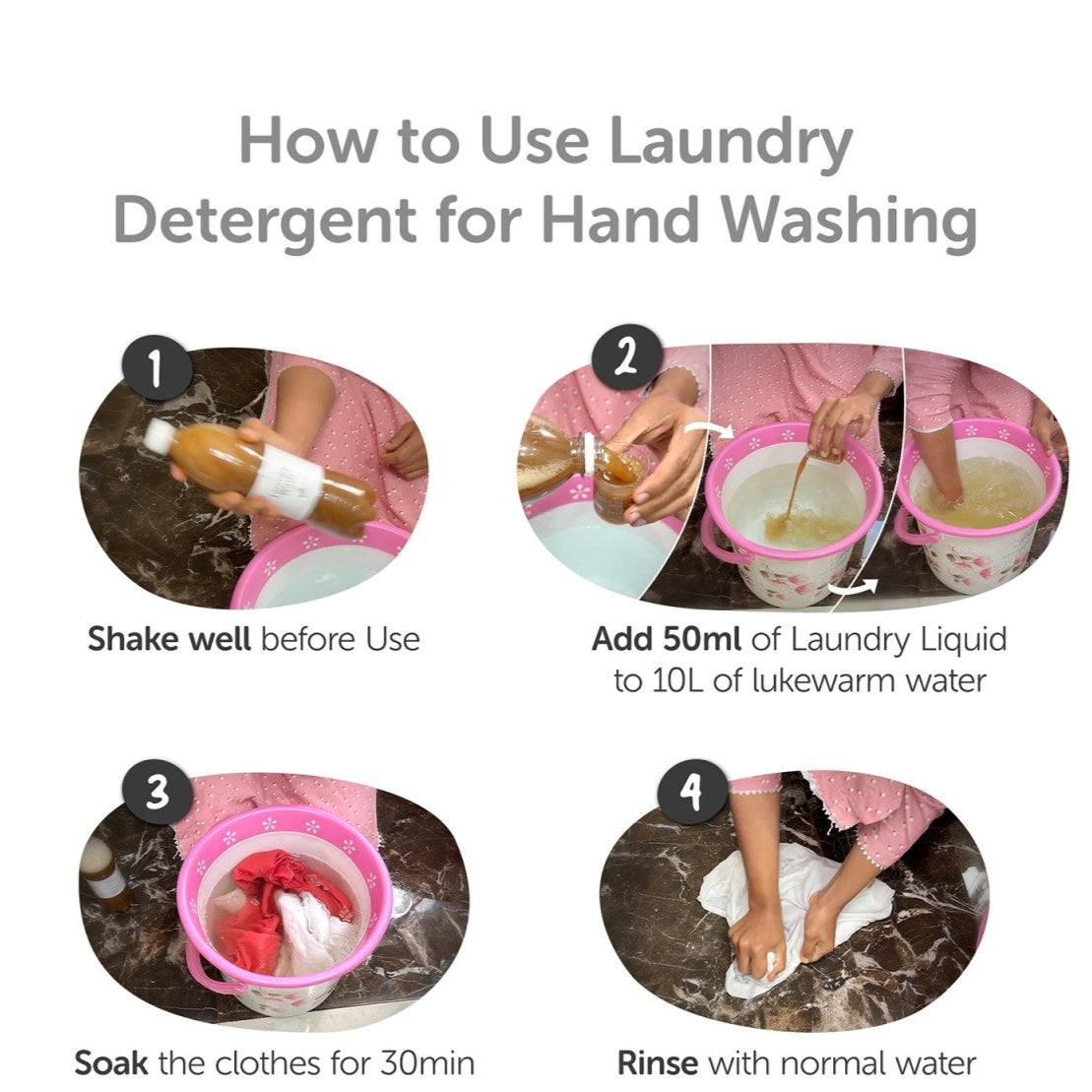 How to Use Laundry Detergent for Hand Washing

1

Shake well before Use

2

Add 50ml of Laundry Liquid to 10L of lukewarm water

3

Soak the clothes for 30min

4

Rinse with normal water