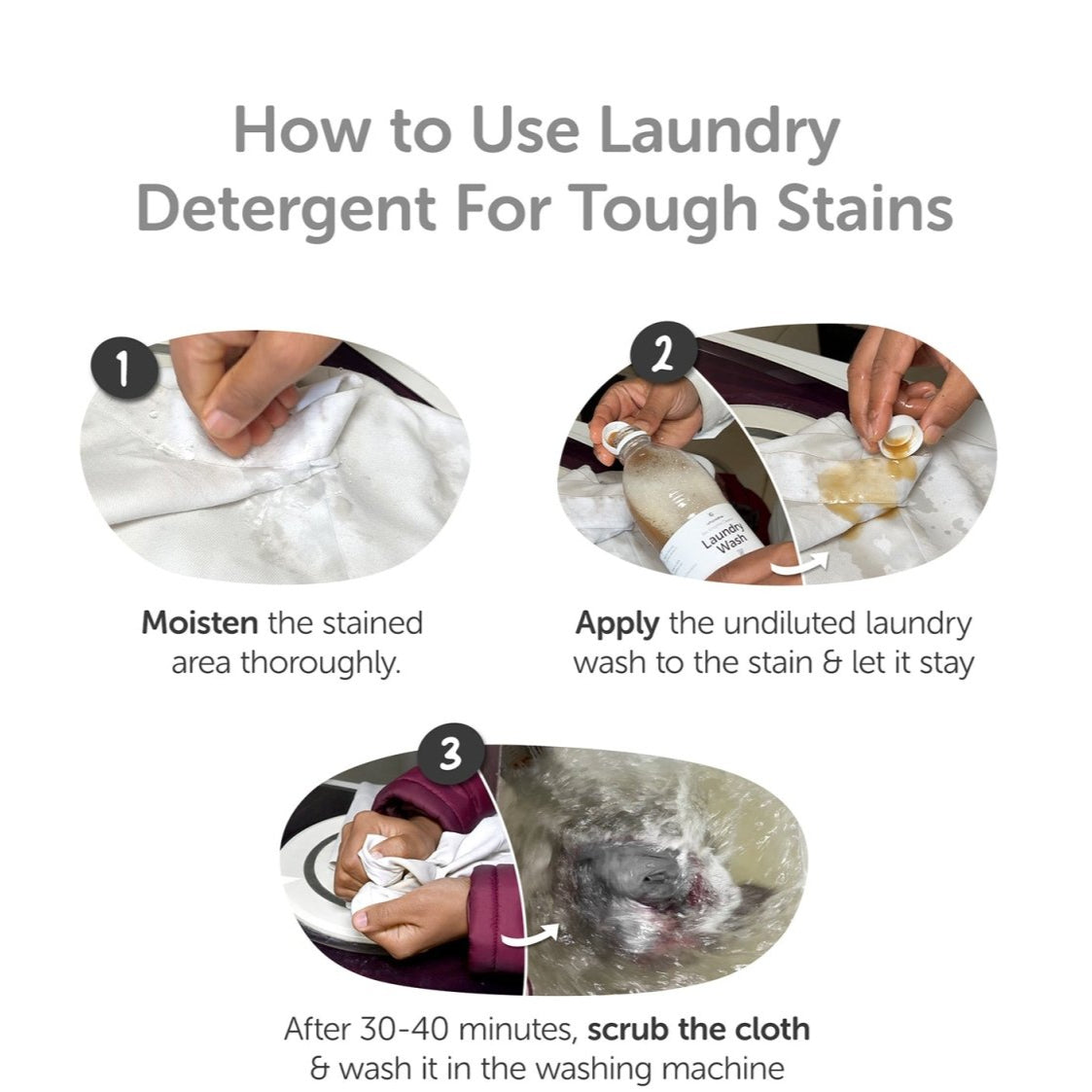 How to Use Laundry Detergent For Tough Stains

1

Moisten the stained area thoroughly.

2

Laundry Wash

Apply the undiluted laundry wash to the stain & let it stay

3

After 30-40 minutes, scrub the cloth & wash it in the washing machine