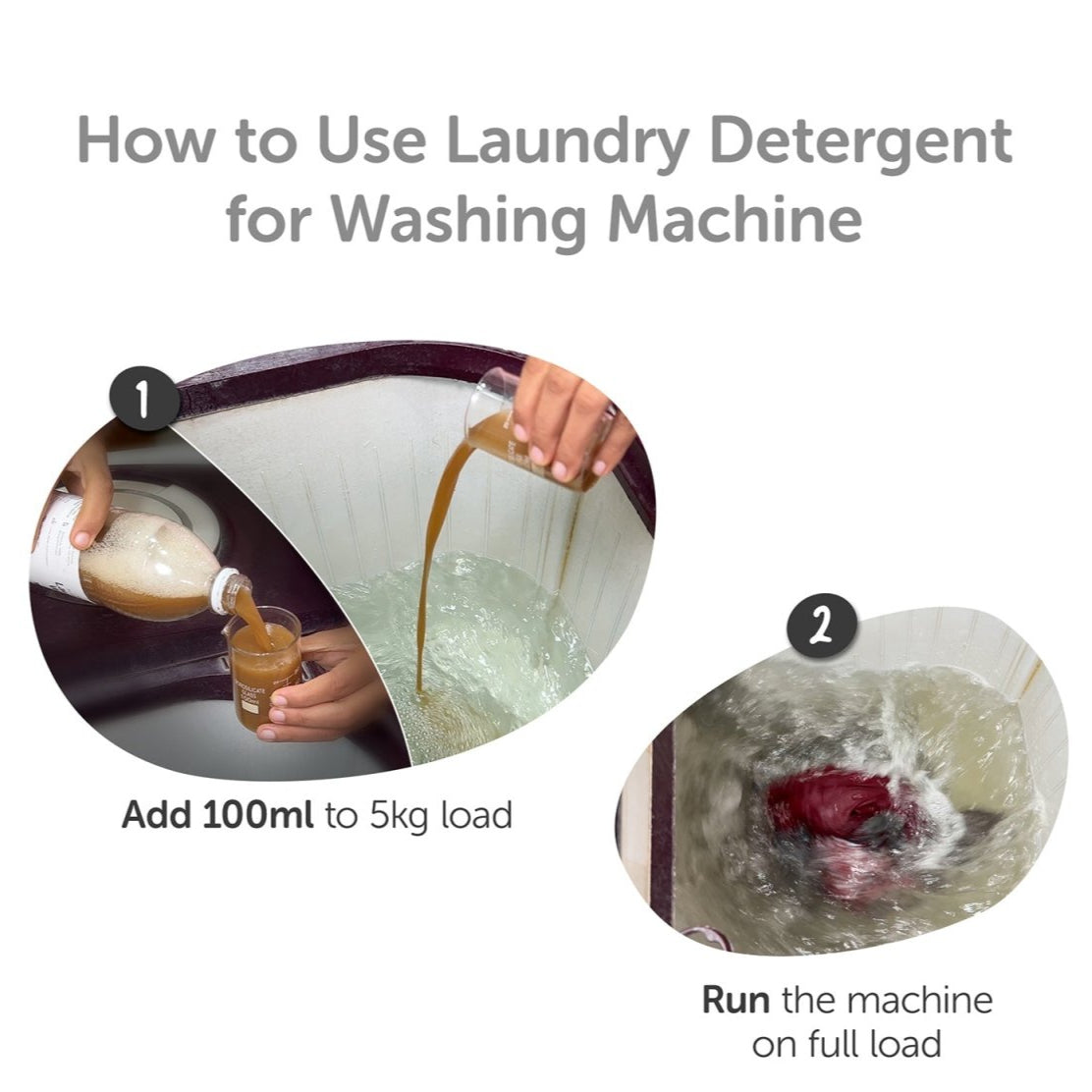 How to Use Laundry Detergent for Washing Machine

1

Add 100ml to 5kg load

2

Run the machine on full load