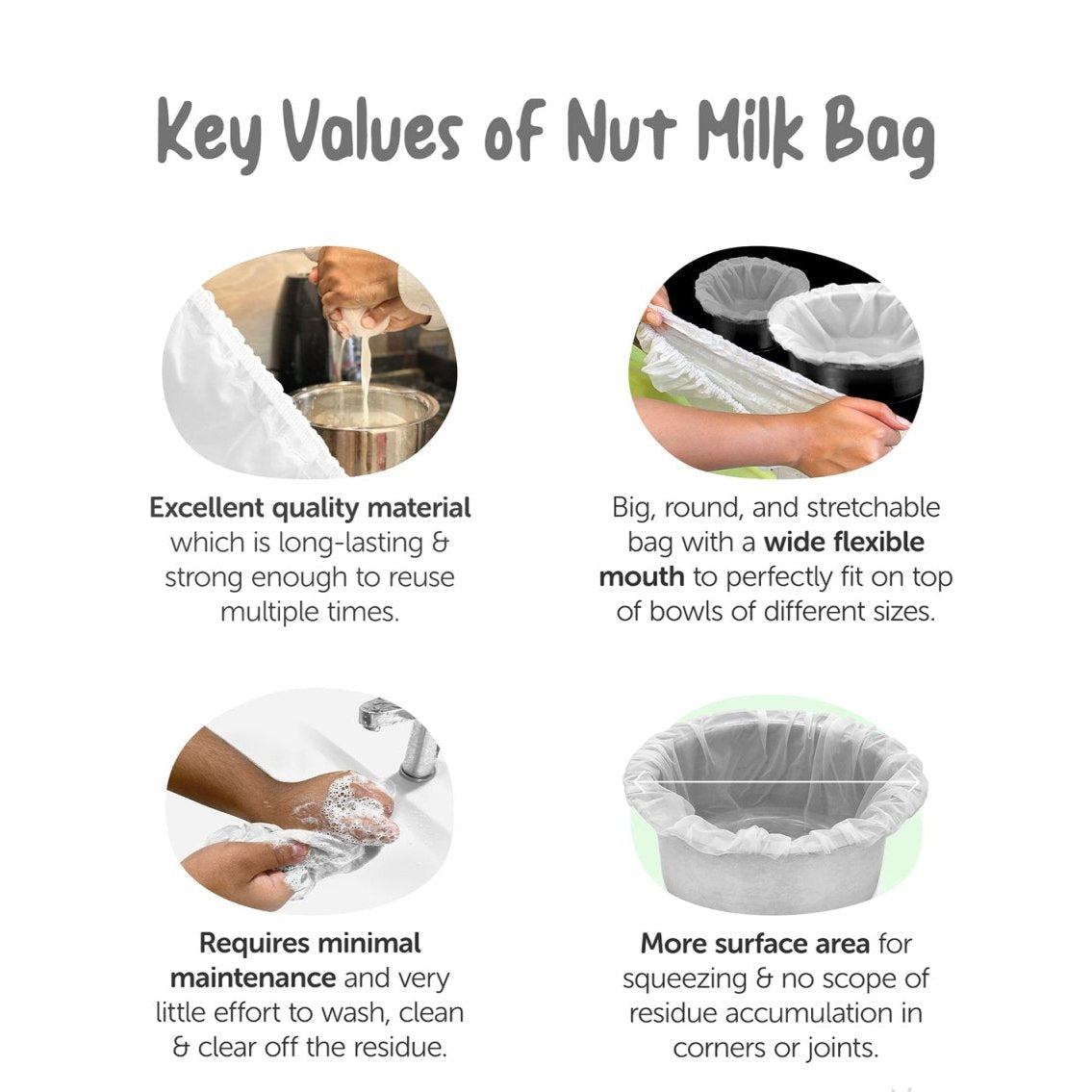 Key Values of Nut Milk Bag

Excellent quality material which is long-lasting & strong enough to reuse multiple times.

Big, round, and stretchable bag with a wide flexible mouth to perfectly fit on top of bowls of different sizes.

Requires minimal maintenance and very little effort to wash, clean & clear off the residue.

More surface area for squeezing & no scope of residue accumulation in corners or joints.