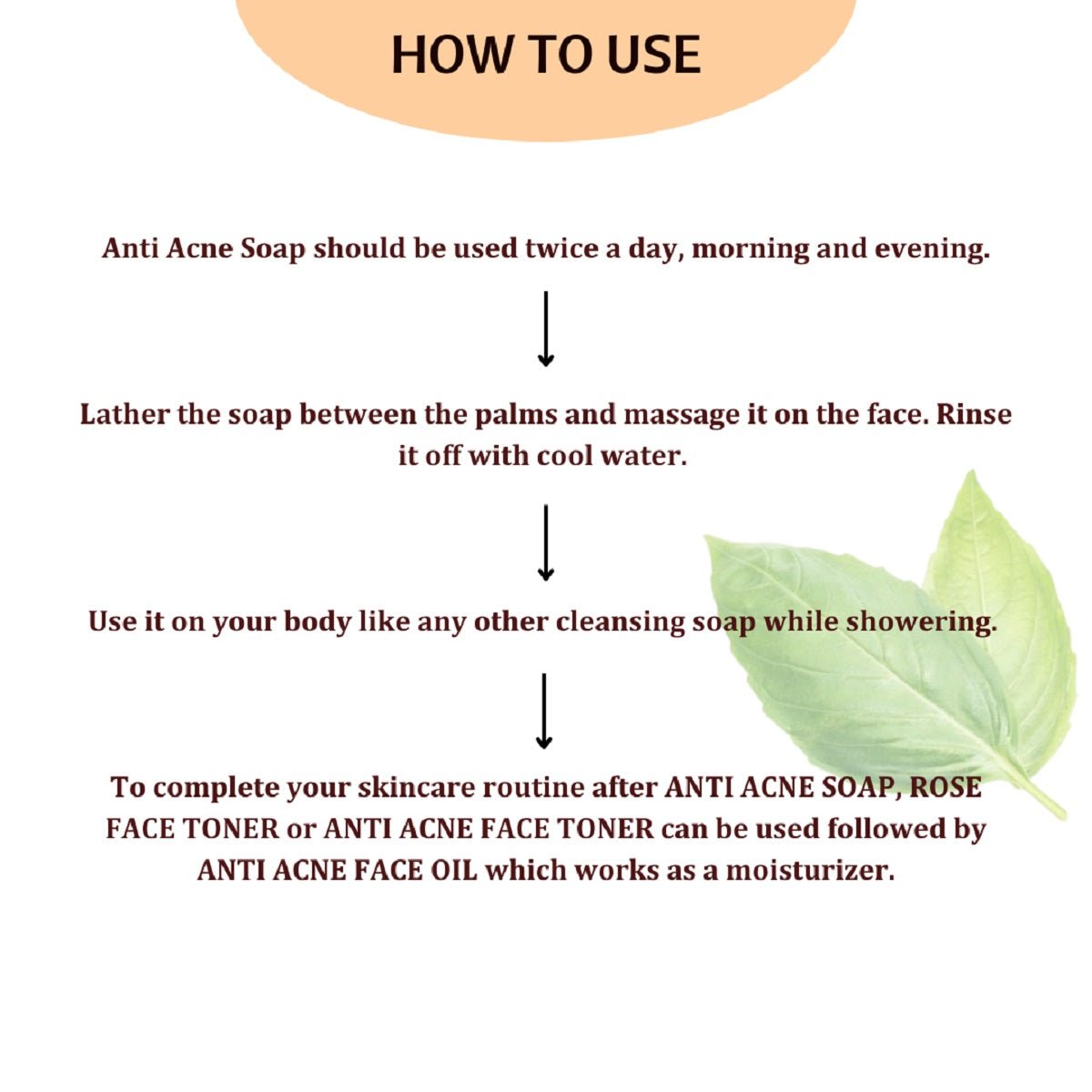 HOW TO USE

Anti Acne Soap should be used twice a day, morning and evening.

Lather the soap between the palms and massage it on the face. Rinse it off with cool water.

Use it on your body like any other cleansing soap while showering.

To complete your skincare routine after ANTI ACNE SOAP, ROSE FACE TONER or ANTI ACNE FACE TONER can be used followed by ANTI ACNE FACE OIL which works as a moisturizer.