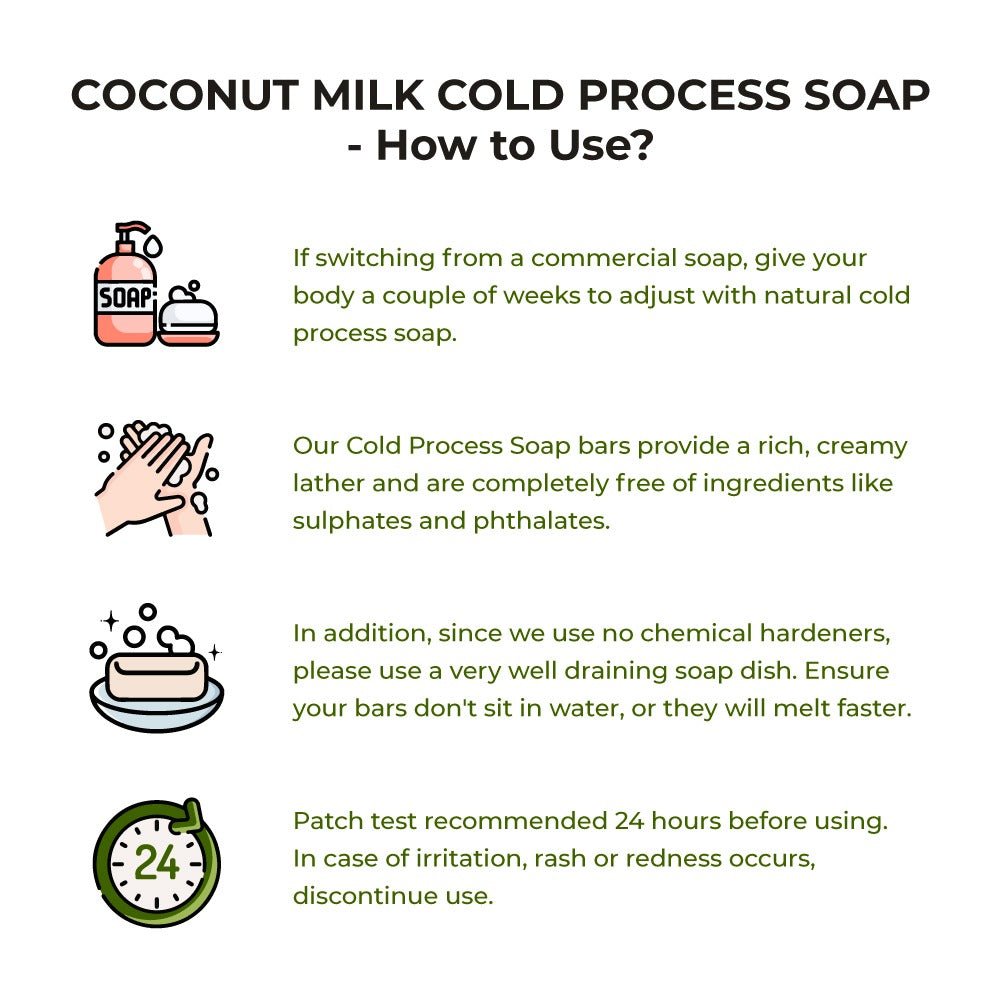 COCONUT MILK COLD PROCESS SOAP - How to Use?

SOAP

If switching from a commercial soap, give your body a couple of weeks to adjust with natural cold process soap.

Our Cold Process Soap bars provide a rich, creamy lather and are completely free of ingredients like sulphates and phthalates.

In addition, since we use no chemical hardeners, please use a very well draining soap dish. Ensure your bars don't sit in water, or they will melt faster.

24

Patch test recommended 24 hours before using. In case of irritation, rash or redness occurs, discontinue use.