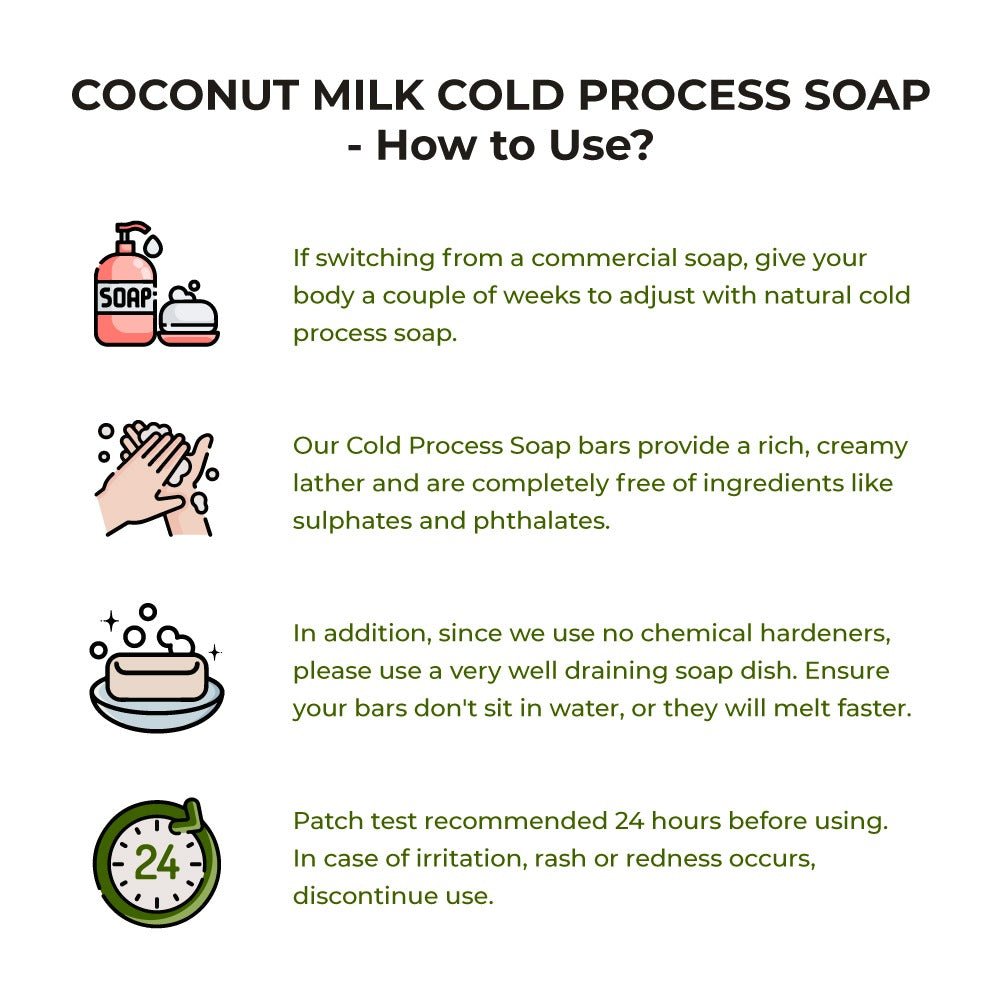 COCONUT MILK COLD PROCESS SOAP - How to Use?

SOAP

If switching from a commercial soap, give your body a couple of weeks to adjust with natural cold process soap.

Our Cold Process Soap bars provide a rich, creamy lather and are completely free of ingredients like sulphates and phthalates.

In addition, since we use no chemical hardeners, please use a very well draining soap dish. Ensure your bars don't sit in water, or they will melt faster.

24

Patch test recommended 24 hours before using. In case of irritation, rash or redness occurs, discontinue use.