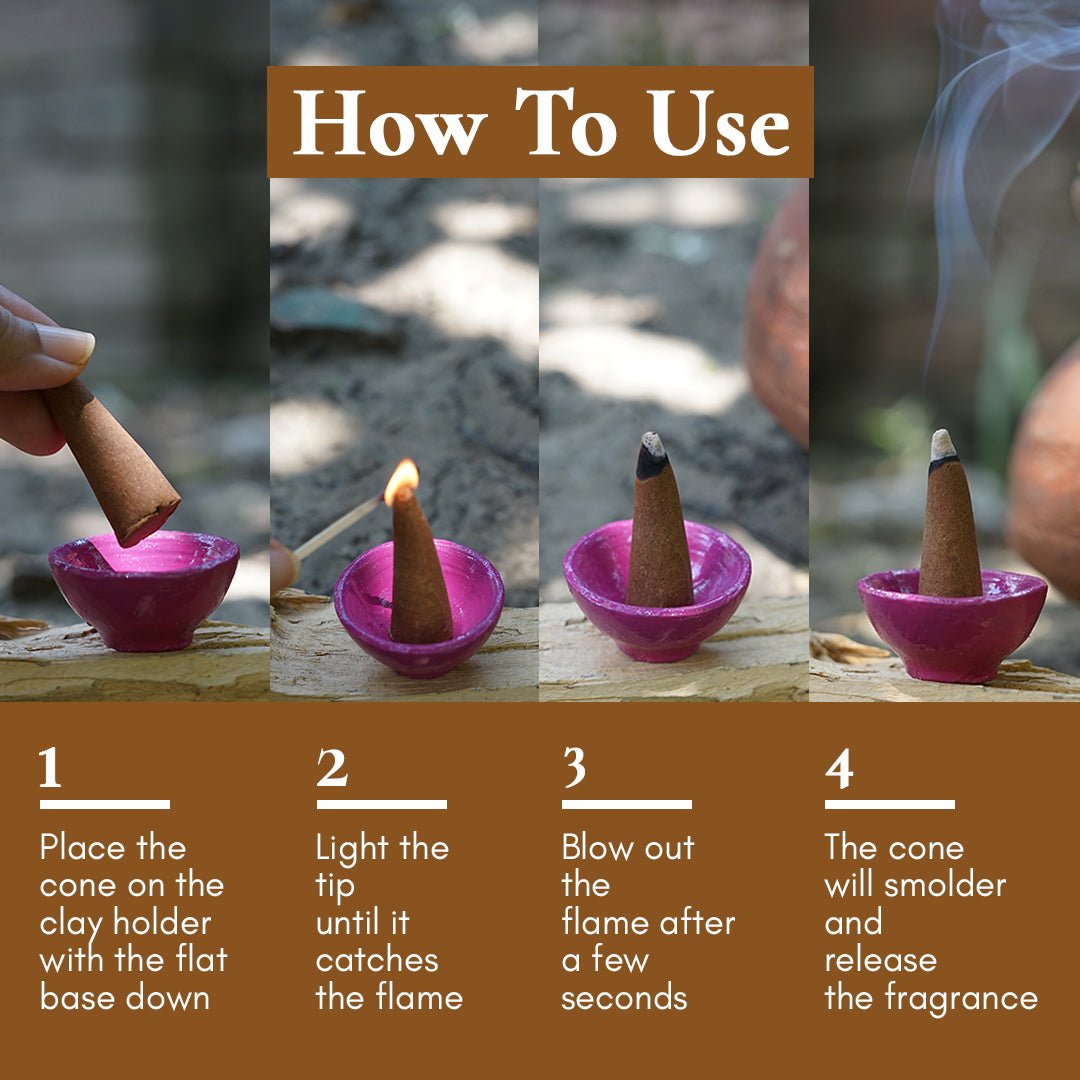 How To Use

1

Place the cone on the clay holder with the flat base down

2

Light the tip until it catches the flame

3

Blow out the flame after a few seconds

4

The cone will smolder and release the fragrance